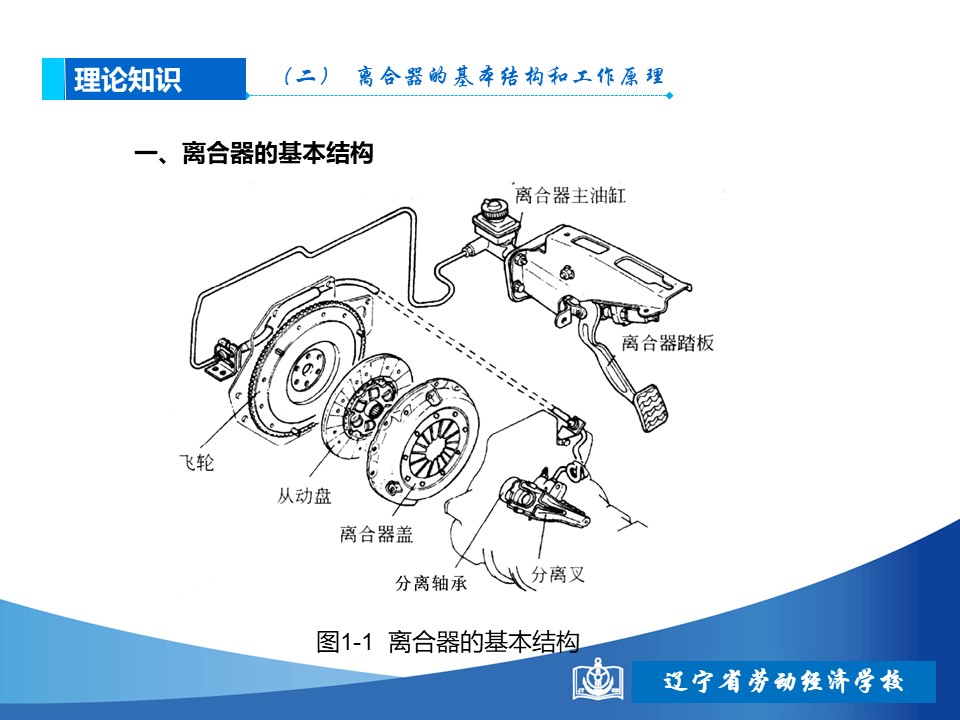 理论知识

（二） 离合器的基本结构和工作原理

一、离合器的基本结构

离合器主油缸

离合器踏板

飞轮

从动盘

离合器盖

分离轴承

分离叉

图1-1 离合器的基本结构

辽宁省劳动经济学校