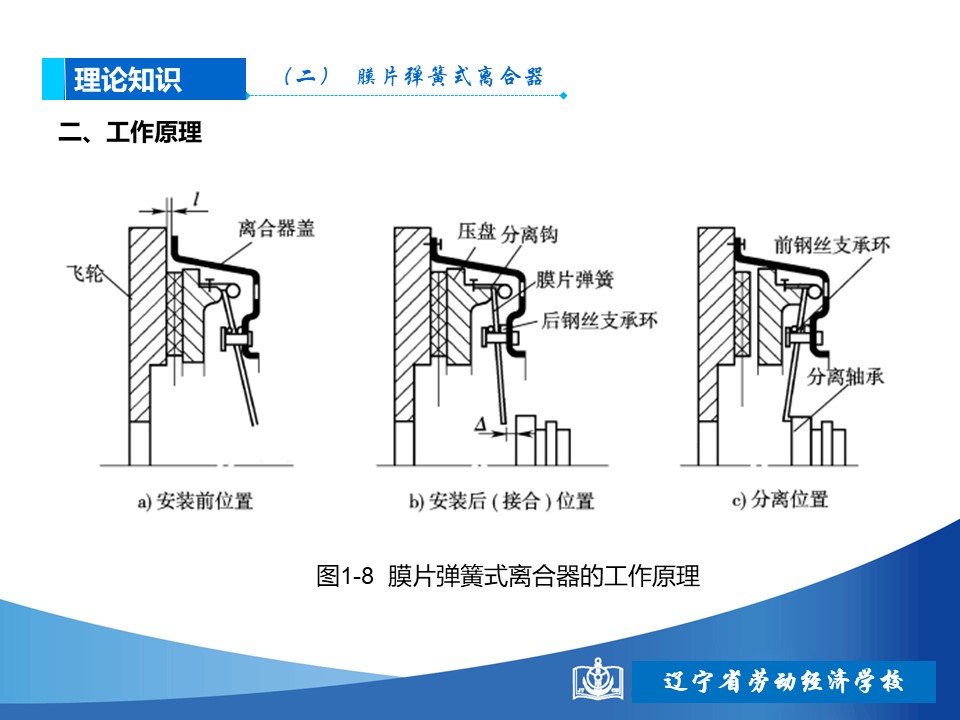 理论知识

（二） 膜片弹簧式离合器

二、工作原理

$l$

离合器盖

飞轮

a) 安装前位置

压盘

分离钩

膜片弹簧

后钢丝支承环

$\Delta$

b) 安装后（接合）位置

前钢丝支承环

分离轴承

c) 分离位置

图1-8 膜片弹簧式离合器的工作原理

辽宁省劳动经济学校