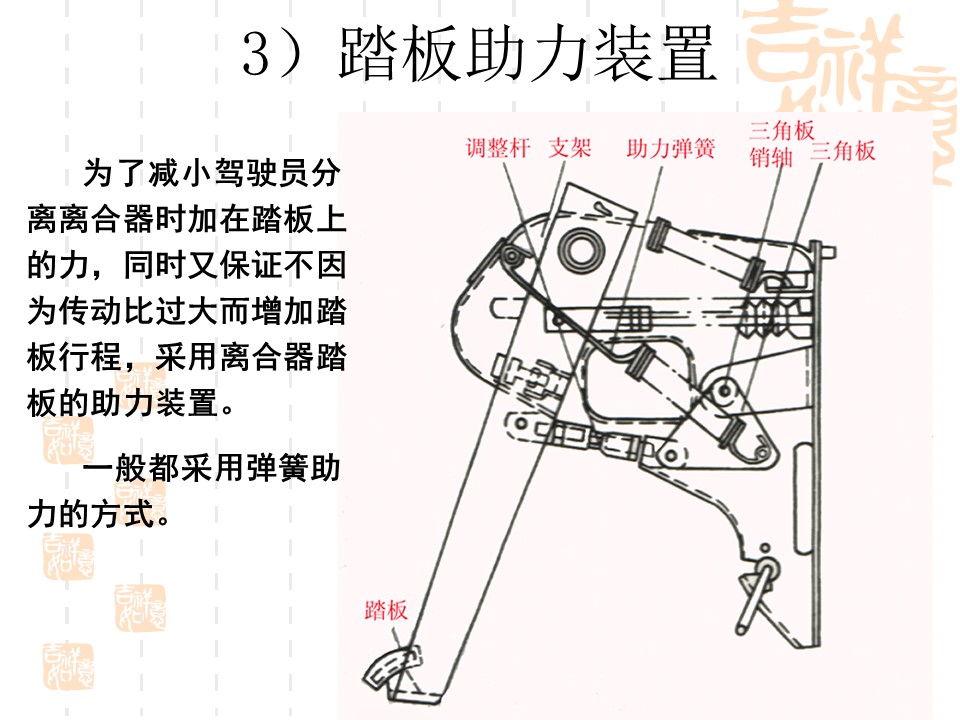 3）踏板助力装置

为了减小驾驶员分离离合器时加在踏板上的力，同时又保证不因为传动比过大而增加踏板行程，采用离合器踏板的助力装置。

一般都采用弹簧助力的方式。

调整杆 支架 助力弹簧 三角板销轴 三角板

踏板